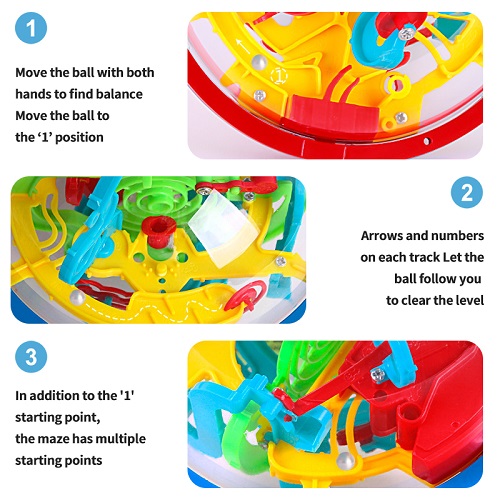 1

Move the ball with both hands to find balance
Move the ball to the ‘1’ position

1

2

Arrows and numbers on each track Let the ball follow you to clear the level

3

In addition to the '1' starting point, the maze has multiple starting points